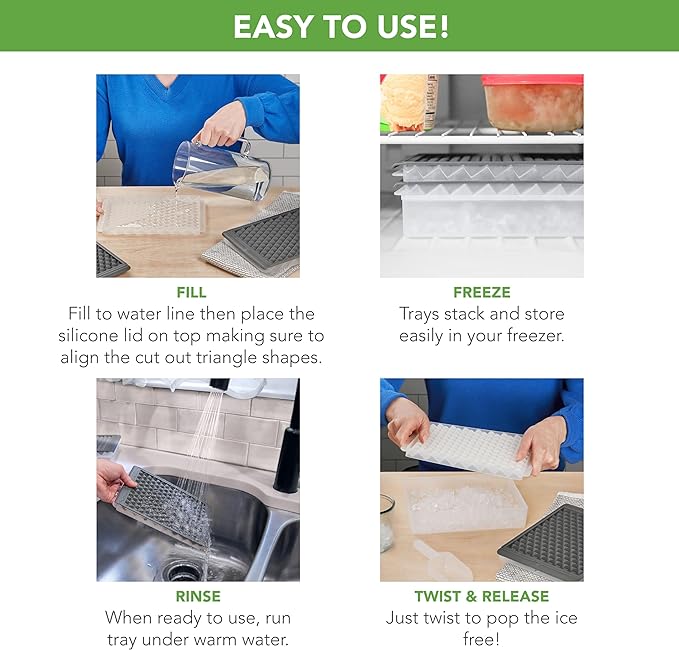 EASY TO USE!

FILL
Fill to water line then place the silicone lid on top making sure to align the cut out triangle shapes.

FREEZE
Trays stack and store easily in your freezer.

RINSE
When ready to use, run tray under warm water.

TWIST & RELEASE
Just twist to pop the ice free!